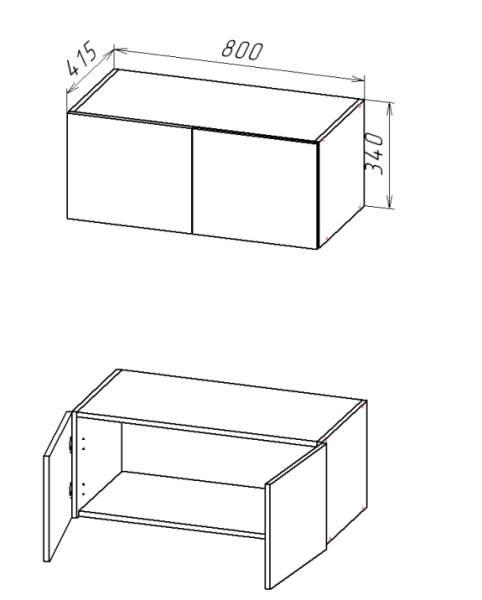 415
800
340