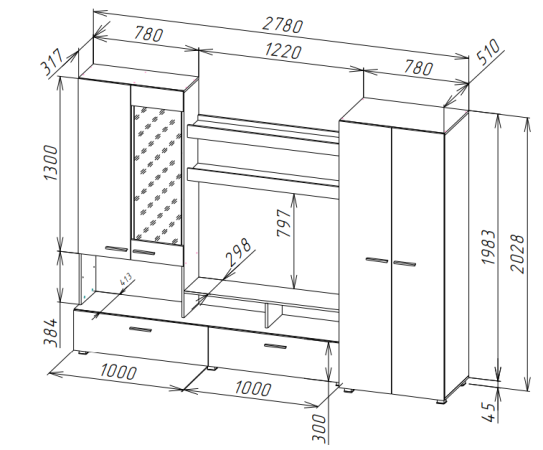 2780
780
1220
780
317
510
1300
797
298
413
384
1983
2028
1000
1000
300
45